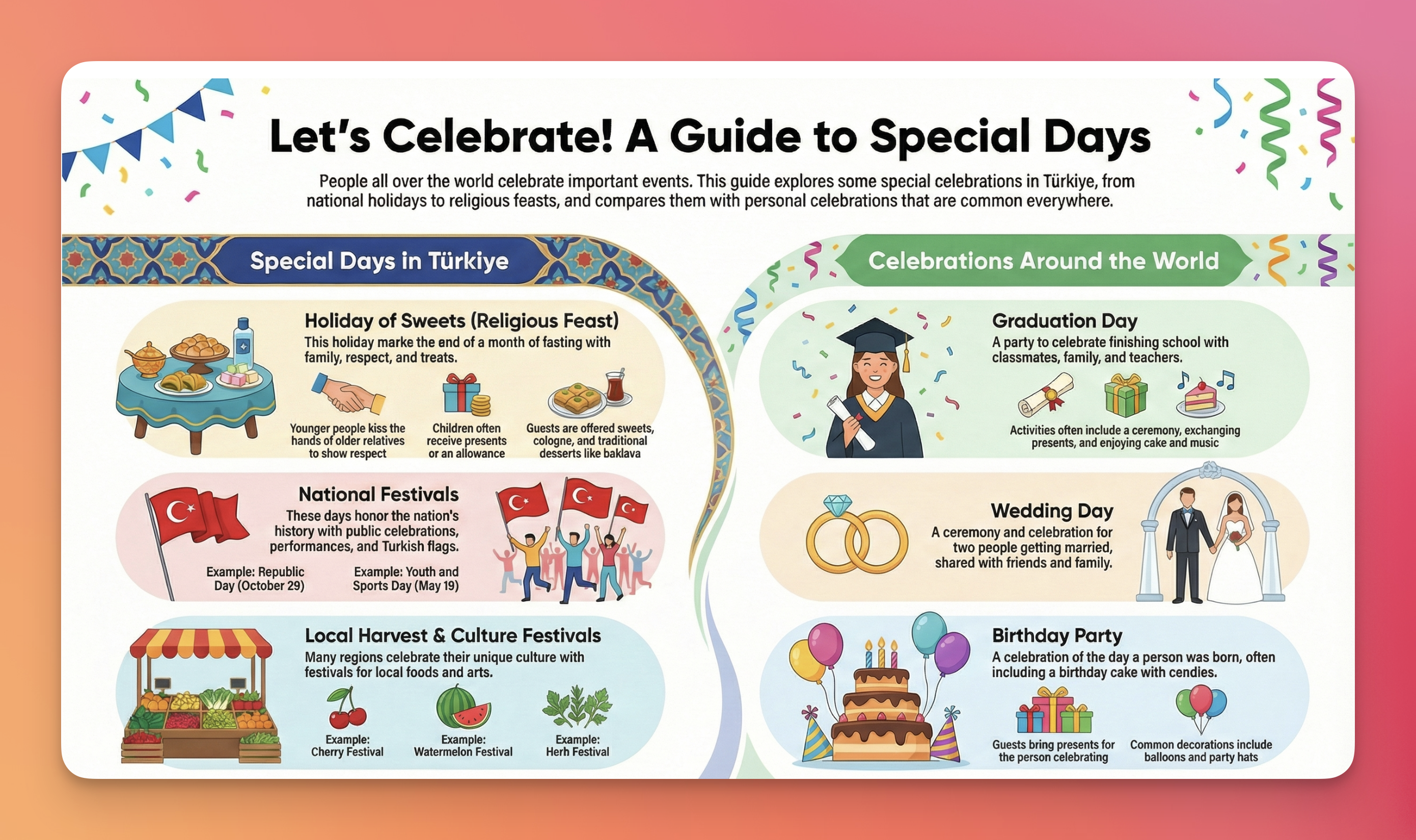 Let's Celebrate! A Guide to Special Days

People all over the world celebrate important events. This guide explores some special celebrations in Türkiye, from national holidays to religious feasts, and compares them with personal celebrations that are common everywhere.

Special Days in Türkiye

Holiday of Sweets (Religious Feast)
This holiday marke the end of a month of fasting with family, respect, and treats.

Younger people kiss the hands of older relatives to show respect

Children often receive presents or an allowance

Guests are offered sweets, cologne, and traditional desserts like baklava

National Festivals
These days honor the nation's history with public celebrations, performances, and Turkish flags.

Example: Republic Day (October 29)

Example: Youth and Sports Day (May 19)

Local Harvest & Culture Festivals
Many regions celebrate their unique culture with festivals for local foods and arts.

Example: Cherry Festival

Example: Watermelon Festival

Example: Herh Festival

Celebrations Around the World

Graduation Day
A party to celebrate finishing school with classmates, family, and teachers.

Activities often include a ceremony, exchanging presents, and enjoying cake and music

Wedding Day
A ceremony and celebration for two people getting married, shared with friends and family.

Birthday Party
A celebration of the day a person was born, often including a birthday cake with cendies.

Guests bring presents for the person celebrating

Common decorations include balloons and party hats