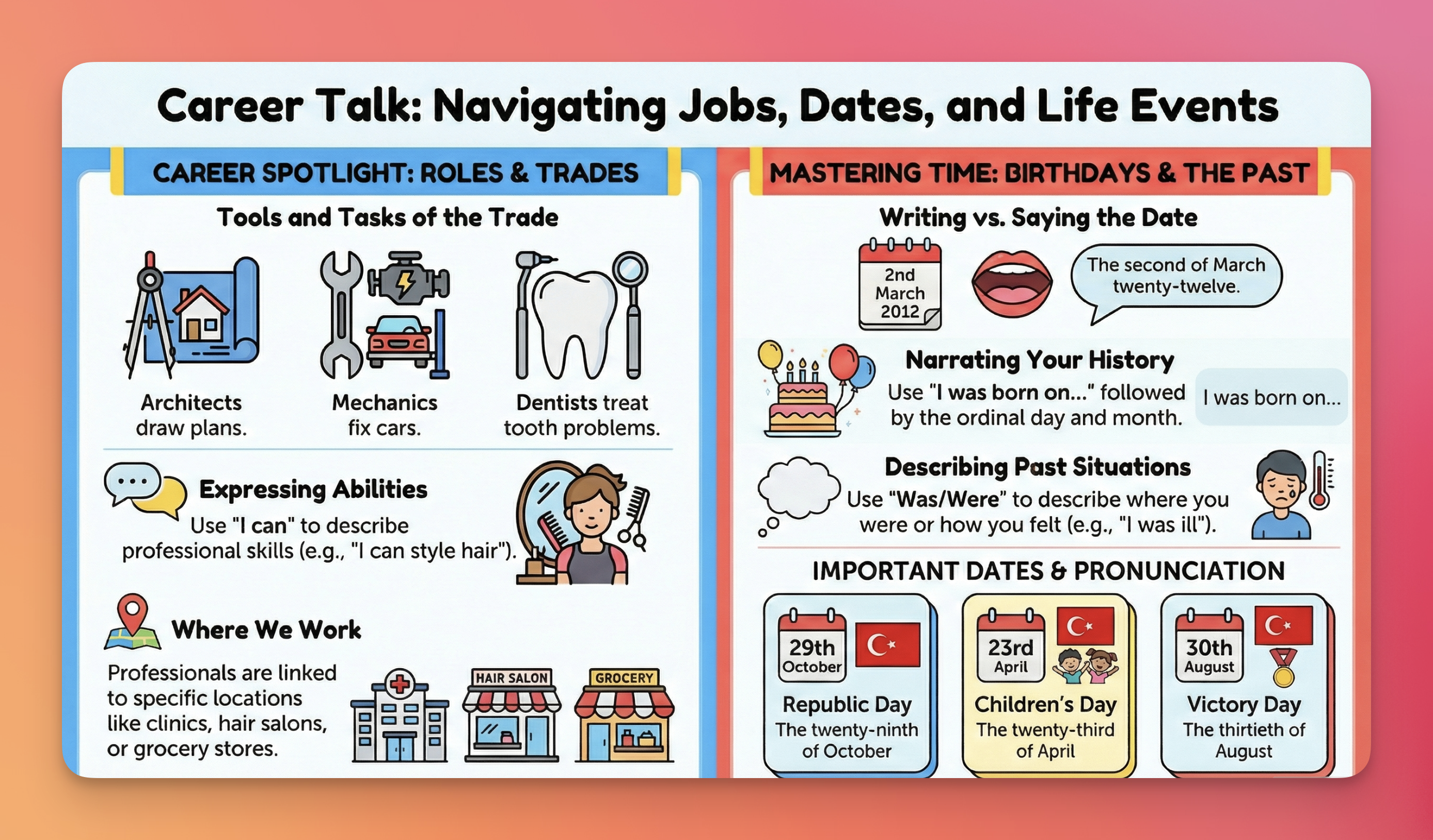 Career Talk: Navigating Jobs, Dates, and Life Events

CAREER SPOTLIGHT: ROLES & TRADES

Tools and Tasks of the Trade

Architects draw plans.

Mechanics fix cars.

Dentists treat tooth problems.

Expressing Abilities

Use "I can" to describe professional skills (e.g., "I can style hair").

Where We Work

Professionals are linked to specific locations like clinics, hair salons, or grocery stores.

HAIR SALON

GROCERY

MASTERING TIME: BIRTHDAYS & THE PAST

Writing vs. Saying the Date

2nd March 2012

The second of March twenty-twelve.

Narrating Your History

Use "I was born on..." followed by the ordinal day and month.

I was born on...

Describing Past Situations

Use "Was/Were" to describe where you were or how you felt (e.g., "I was ill").

IMPORTANT DATES & PRONUNCIATION

29th October

Republic Day
The twenty-ninth of October

23rd April

Children's Day
The twenty-third of April

30th August

Victory Day
The thirtieth of August