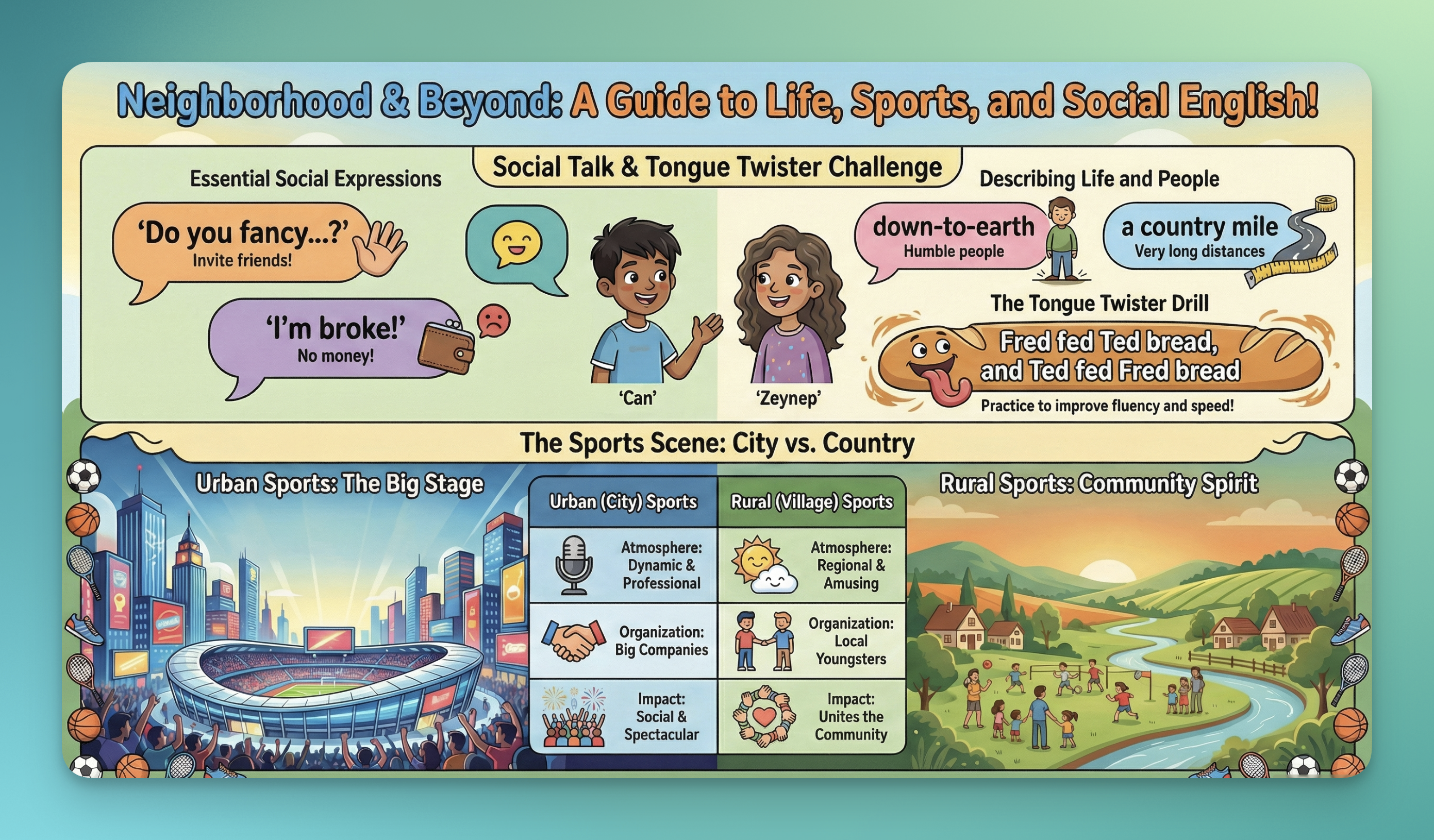 Neighborhood & Beyond: A Guide to Life, Sports, and Social English!

Social Talk & Tongue Twister Challenge

Essential Social Expressions

'Do you fancy...?'
Invite friends!

'I'm broke!'
No money!

'Can'

'Zeynep'

Describing Life and People

down-to-earth
Humble people

a country mile
Very long distances

The Tongue Twister Drill

Fred fed Ted bread, and Ted fed Fred bread

Practice to improve fluency and speed!

The Sports Scene: City vs. Country

Urban Sports: The Big Stage

| Urban (City) Sports | Rural (Village) Sports |
|---|---|
| Atmosphere: Dynamic & Professional | Atmosphere: Regional & Amusing |
| Organization: Big Companies | Organization: Local Youngsters |
| Impact: Social & Spectacular | Impact: Unites the Community |

Rural Sports: Community Spirit