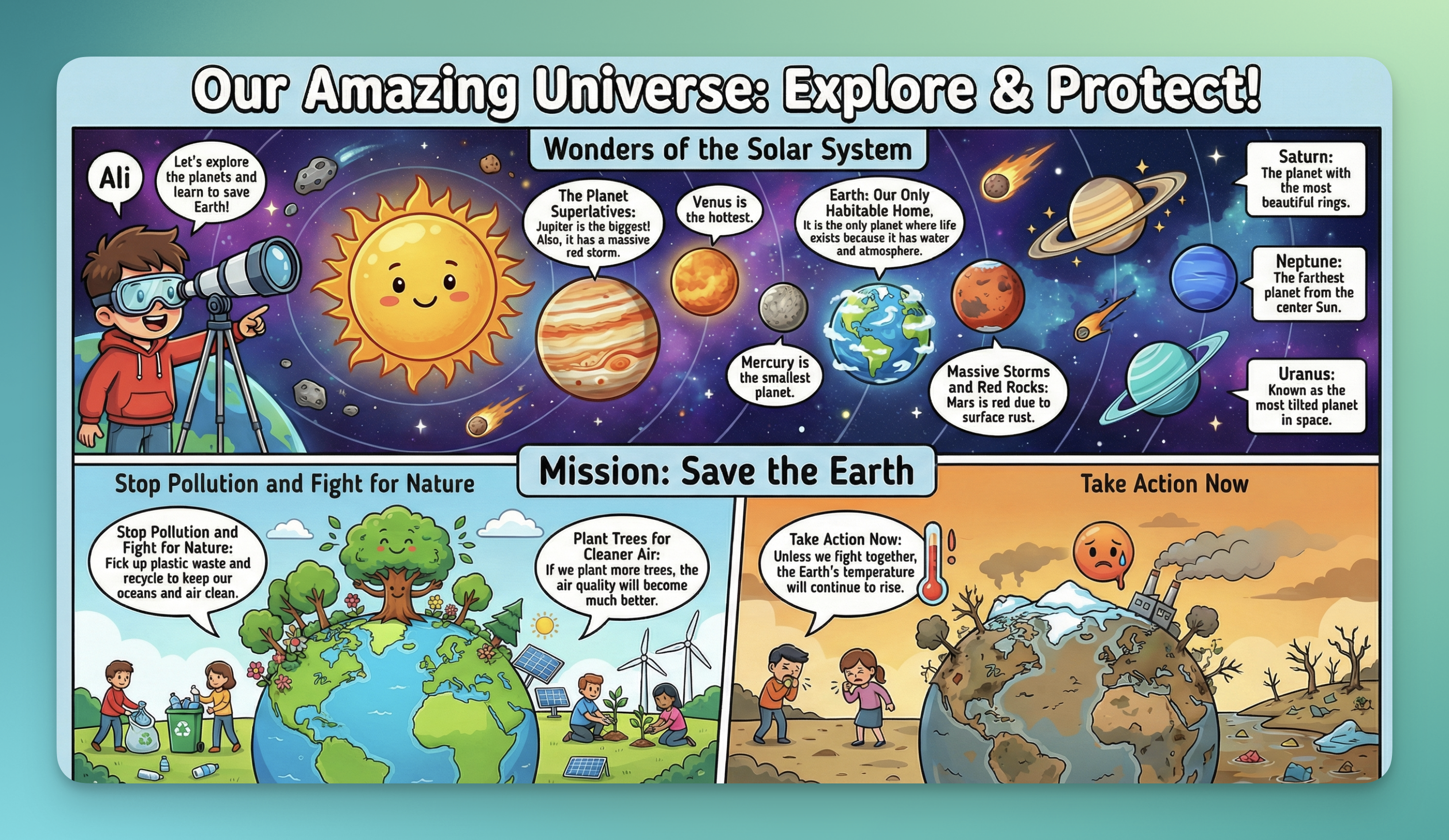 Our Amazing Universe: Explore & Protect!

Wonders of the Solar System

Ali

Let's explore the planets and learn to save Earth!

The Planet Superlatives: Jupiter is the biggest! Also, it has a massive red storm.

Venus is the hottest.

Mercury is the smallest planet.

Earth: Our Only Habitable Home. It is the only planet where life exists because it has water and atmosphere.

Massive Storms and Red Rocks: Mars is red due to surface rust.

Saturn: The planet with the most beautiful rings.

Neptune: The farthest planet from the center Sun.

Uranus: Known as the most tilted planet in space.

Mission: Save the Earth

Stop Pollution and Fight for Nature

Stop Pollution and Fight for Nature: Fick up plastic waste and recycle to keep our oceans and air clean.

Plant Trees for Cleaner Air: If we plant more trees, the air quality will become much better.

Take Action Now

Take Action Now: Unless we fight together, the Earth's temperature will continue to rise.